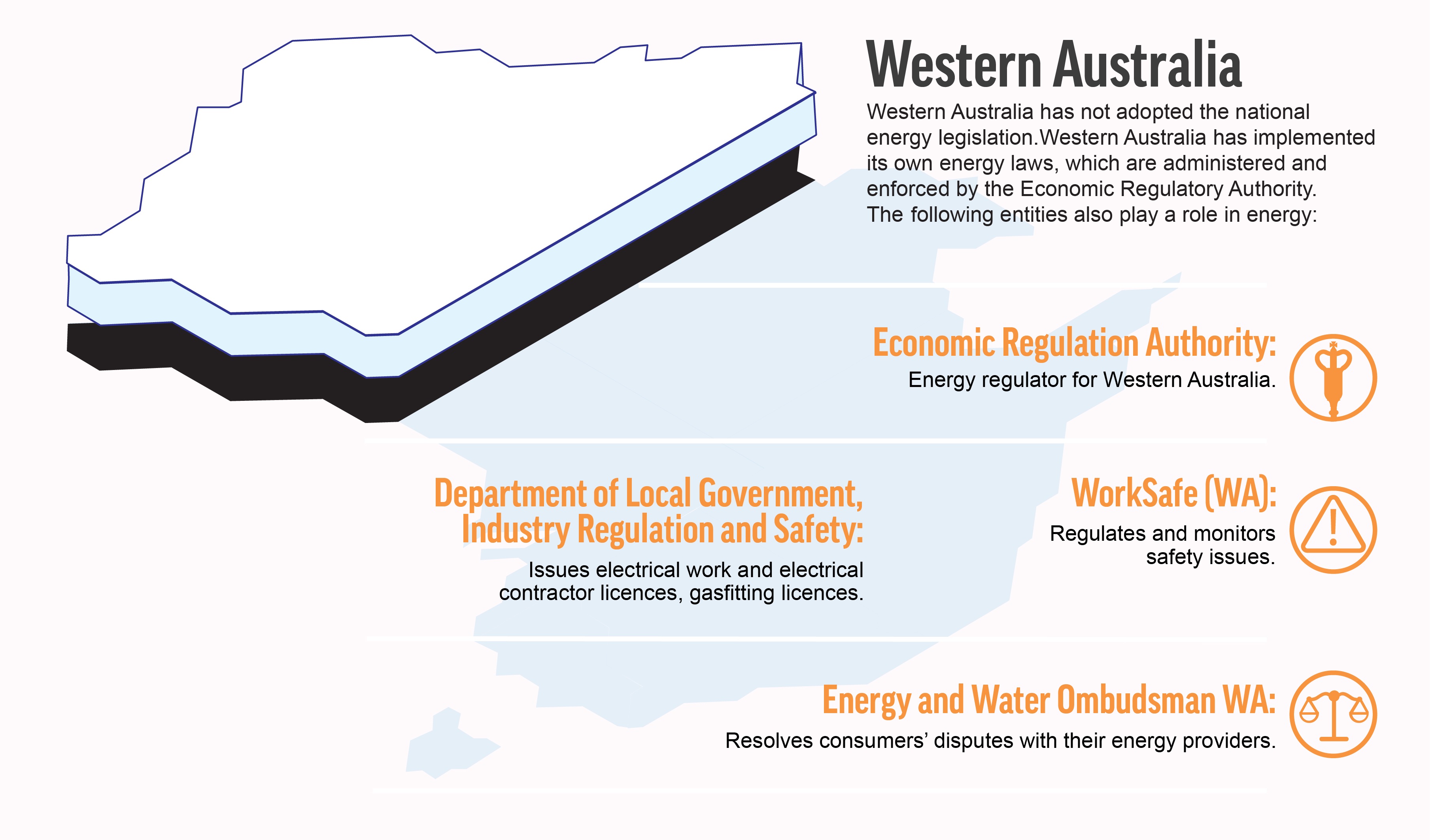 Western Australia

Western Australia has not adopted the national energy legislation.Western Australia has implemented its own energy laws, which are administered and enforced by the Economic Regulatory Authority. The following entities also play a role in energy:

Economic Regulation Authority:
Energy regulator for Western Australia.

Department of Local Government, Industry Regulation and Safety:
Issues electrical work and electrical contractor licences, gasfitting licences.

WorkSafe (WA):
Regulates and monitors safety issues.

Energy and Water Ombudsman WA:
Resolves consumers' disputes with their energy providers.